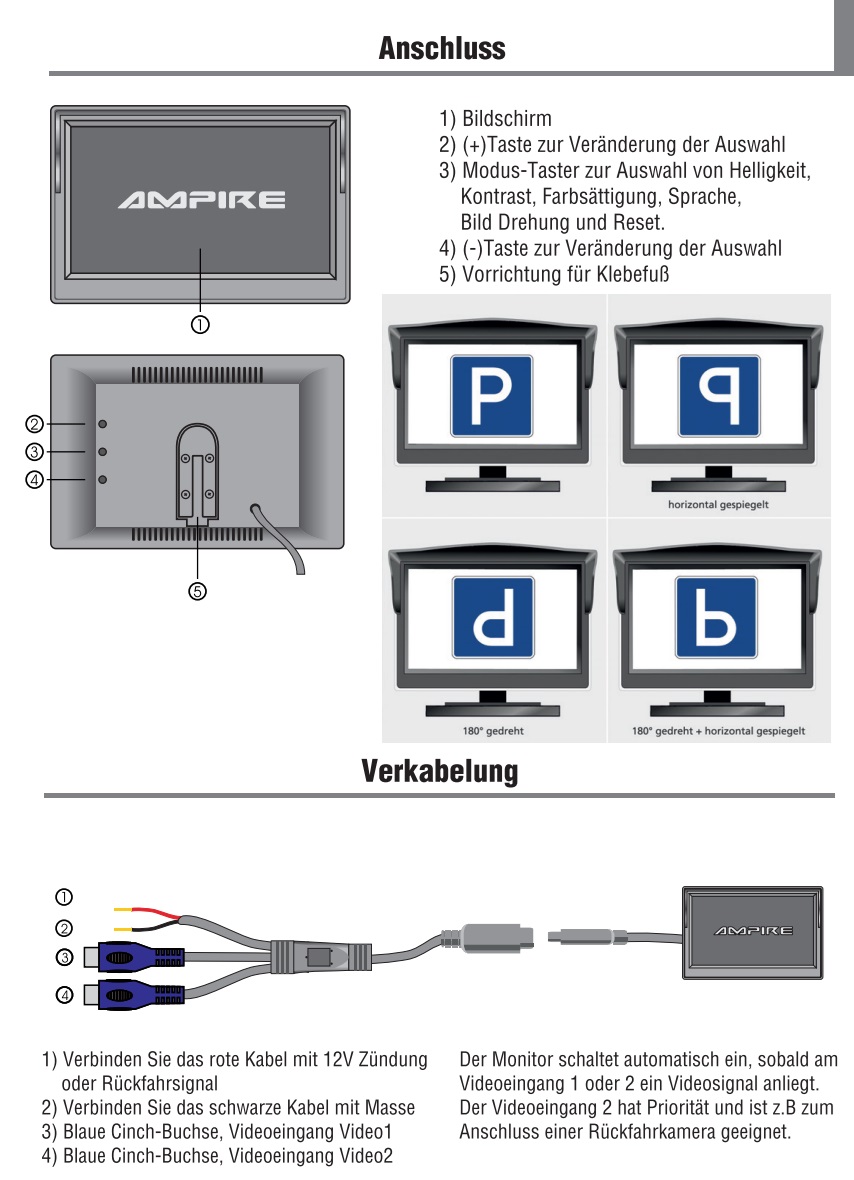 Anschluss

AMPIRE

①

②
③
④

⑤

1) Bildschirm
2) (+)Taste zur Veränderung der Auswahl
3) Modus-Taster zur Auswahl von Helligkeit, Kontrast, Farbsättigung, Sprache, Bild Drehung und Reset.
4) (-)Taste zur Veränderung der Auswahl
5) Vorrichtung für Klebefuß

P

P

horizontal gespiegelt

P

180° gedreht

P

180° gedreht + horizontal gespiegelt

Verkabelung

①
②
③
④

AMPIRE

1) Verbinden Sie das rote Kabel mit 12V Zündung oder Rückfahrsignal
2) Verbinden Sie das schwarze Kabel mit Masse
3) Blaue Cinch-Buchse, Videoeingang Video1
4) Blaue Cinch-Buchse, Videoeingang Video2

Der Monitor schaltet automatisch ein, sobald am Videoeingang 1 oder 2 ein Videosignal anliegt. Der Videoeingang 2 hat Priorität und ist z.B zum Anschluss einer Rückfahrkamera geeignet.