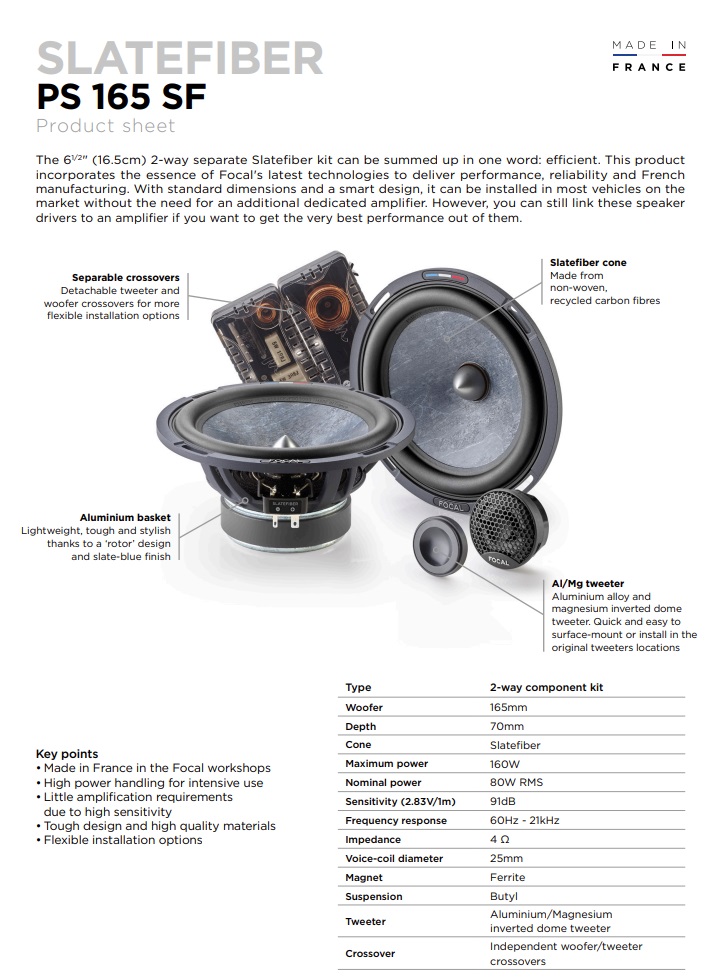 SLATEFIBER
PS 165 SF
Product sheet

MADE IN
FRANCE

The $6^{1/2}$" (16.5cm) 2-way separate Slatefiber kit can be summed up in one word: efficient. This product incorporates the essence of Focal's latest technologies to deliver performance, reliability and French manufacturing. With standard dimensions and a smart design, it can be installed in most vehicles on the market without the need for an additional dedicated amplifier. However, you can still link these speaker drivers to an amplifier if you want to get the very best performance out of them.

Separable crossovers
Detachable tweeter and woofer crossovers for more flexible installation options

Slatefiber cone
Made from non-woven, recycled carbon fibres

Aluminium basket
Lightweight, tough and stylish thanks to a 'rotor' design and slate-blue finish

Al/Mg tweeter
Aluminium alloy and magnesium inverted dome tweeter. Quick and easy to surface-mount or install in the original tweeters locations

SLATEFIBER

FOCAL

FOCAL

Key points
• Made in France in the Focal workshops
• High power handling for intensive use
• Little amplification requirements due to high sensitivity
• Tough design and high quality materials
• Flexible installation options

| Type | 2-way component kit |
|---|---|
| Woofer | 165mm |
| Depth | 70mm |
| Cone | Slatefiber |
| Maximum power | 160W |
| Nominal power | 80W RMS |
| Sensitivity (2.83V/1m) | 91dB |
| Frequency response | 60Hz - 21kHz |
| Impedance | 4 Ω |
| Voice-coil diameter | 25mm |
| Magnet | Ferrite |
| Suspension | Butyl |
| Tweeter | Aluminium/Magnesium inverted dome tweeter |
| Crossover | Independent woofer/tweeter crossovers |