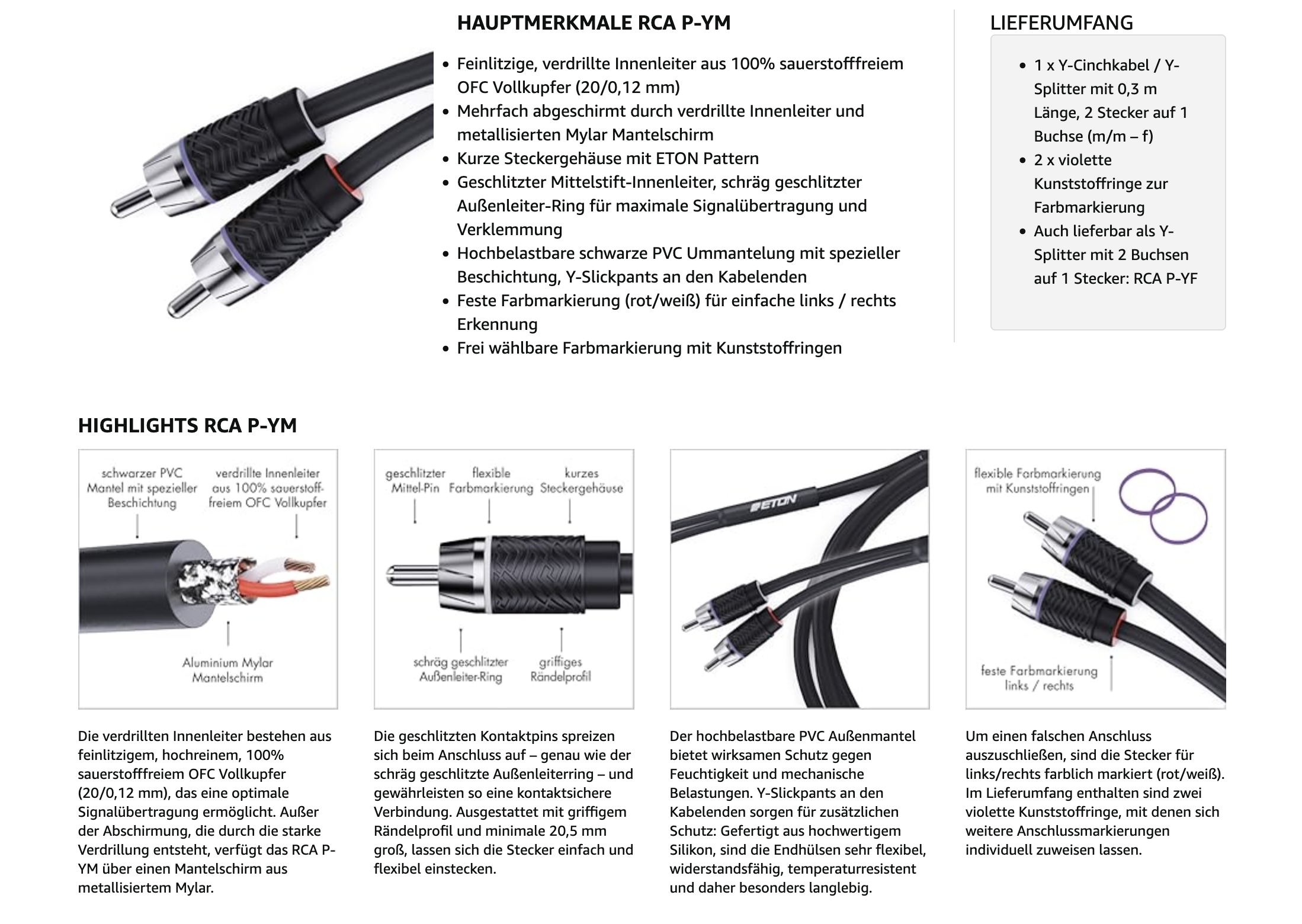 HAUPTMERKMALE RCA P-YM

- Feinlitzige, verdrillte Innenleiter aus 100% sauerstofffreiem OFC Vollkupfer (20/0,12 mm)
- Mehrfach abgeschirmt durch verdrillte Innenleiter und metallisierten Mylar Mantelschirm
- Kurze Steckergehäuse mit ETON Pattern
- Geschlitzter Mittelstift-Innenleiter, schräg geschlitzter Außenleiter-Ring für maximale Signalübertragung und Verklemmung
- Hochbelastbare schwarze PVC Ummantelung mit spezieller Beschichtung, Y-Slickpants an den Kabelenden
- Feste Farbmarkierung (rot/weiß) für einfache links / rechts Erkennung
- Frei wählbare Farbmarkierung mit Kunststoffringen

LIEFERUMFANG

- 1 x Y-Cinchkabel / Y-Splitter mit 0,3 m Länge, 2 Stecker auf 1 Buchse (m/m – f)
- 2 x violette Kunststoffringe zur Farbmarkierung
- Auch lieferbar als Y-Splitter mit 2 Buchsen auf 1 Stecker: RCA P-YF

HIGHLIGHTS RCA P-YM

schwarzer PVC Mantel mit spezieller Beschichtung
verdrillte Innenleiter aus 100% sauerstofffreiem OFC Vollkupfer
Aluminium Mylar Mantelschirm

Die verdrillten Innenleiter bestehen aus feinlitzigem, hochreinem, 100% sauerstofffreiem OFC Vollkupfer (20/0,12 mm), das eine optimale Signalübertragung ermöglicht. Außer der Abschirmung, die durch die starke Verdrillung entsteht, verfügt das RCA P-YM über einen Mantelschirm aus metallisiertem Mylar.

geschlitzter Mittel-Pin
flexible Farbmarkierung
kurzes Steckergehäuse
schräg geschlitzter Außenleiter-Ring
griffiges Rändelprofil

Die geschlitzten Kontaktpins spreizen sich beim Anschluss auf – genau wie der schräg geschlitzte Außenleiterring – und gewährleisten so eine kontaktsichere Verbindung. Ausgestattet mit griffigem Rändelprofil und minimale 20,5 mm groß, lassen sich die Stecker einfach und flexibel einstecken.

ETON

Der hochbelastbare PVC Außenmantel bietet wirksamen Schutz gegen Feuchtigkeit und mechanische Belastungen. Y-Slickpants an den Kabelenden sorgen für zusätzlichen Schutz: Gefertigt aus hochwertigem Silikon, sind die Endhülsen sehr flexibel, widerstandsfähig, temperaturresistent und daher besonders langlebig.

flexible Farbmarkierung mit Kunststoffringen
feste Farbmarkierung links / rechts

Um einen falschen Anschluss auszuschließen, sind die Stecker für links/rechts farblich markiert (rot/weiß). Im Lieferumfang enthalten sind zwei violette Kunststoffringe, mit denen sich weitere Anschlussmarkierungen individuell zuweisen lassen.