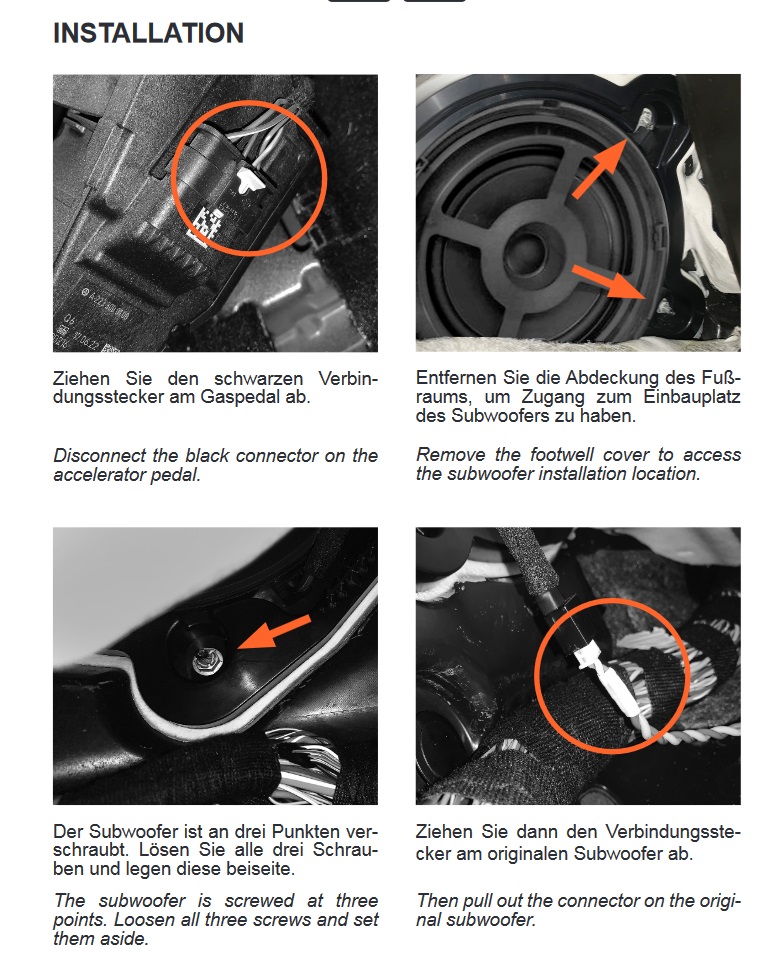 INSTALLATION

Ziehen Sie den schwarzen Verbindungsstecker am Gaspedal ab.

Disconnect the black connector on the accelerator pedal.

Entfernen Sie die Abdeckung des Fußraums, um Zugang zum Einbauplatz des Subwoofers zu haben.

Remove the footwell cover to access the subwoofer installation location.

Der Subwoofer ist an drei Punkten verschraubt. Lösen Sie alle drei Schrauben und legen diese beiseite.

The subwoofer is screwed at three points. Loosen all three screws and set them aside.

Ziehen Sie dann den Verbindungsstecker am originalen Subwoofer ab.

Then pull out the connector on the original subwoofer.