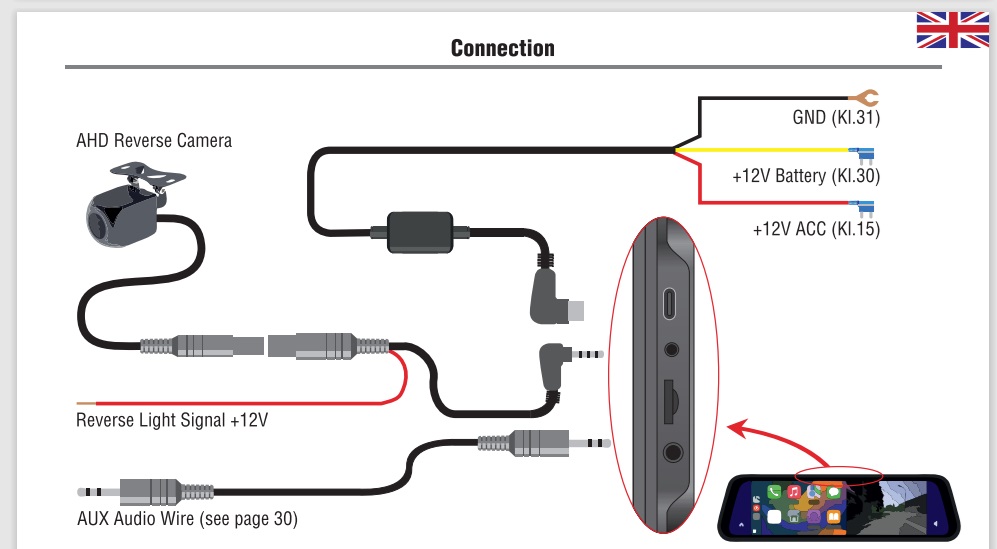 Connection

AHD Reverse Camera

GND (Kl.31)

+12V Battery (Kl.30)

+12V ACC (Kl.15)

Reverse Light Signal +12V

AUX Audio Wire (see page 30)