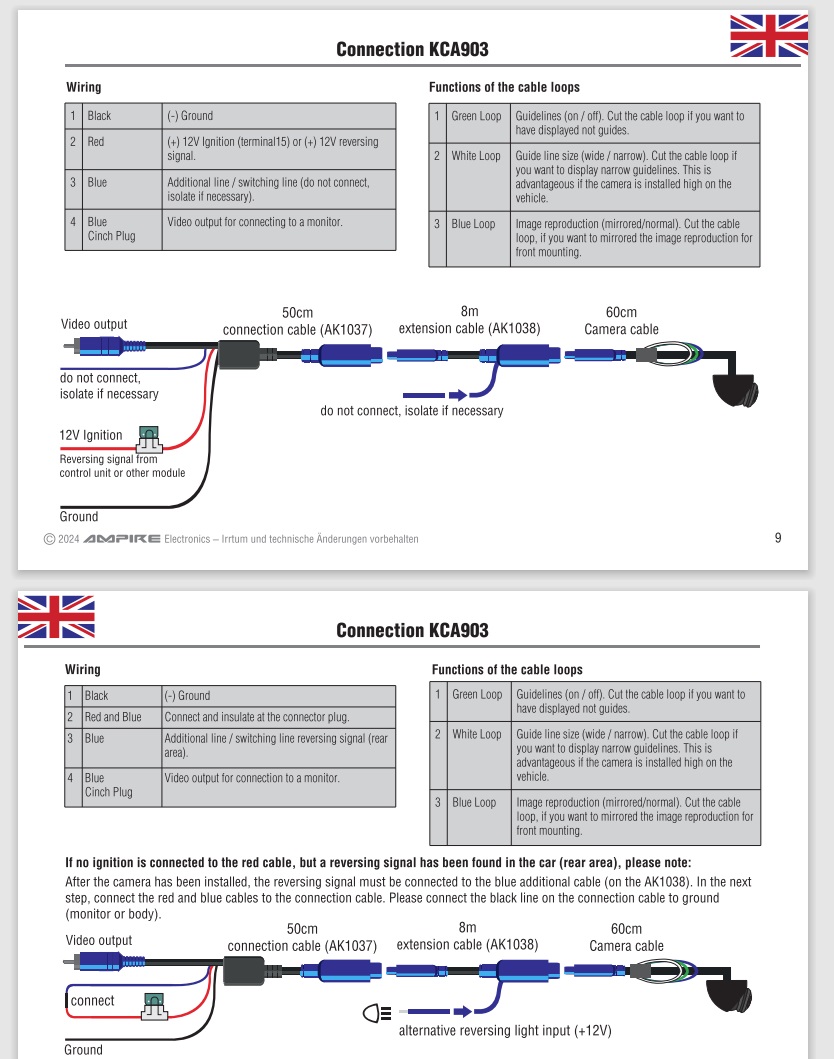 Connection KCA903

Wiring

| 1 | Black | (-) Ground |
|---|---|---|
| 2 | Red | (+) 12V Ignition (terminal15) or (+) 12V reversing signal. |
| 3 | Blue | Additional line / switching line (do not connect, isolate if necessary). |
| 4 | Blue Cinch Plug | Video output for connecting to a monitor. |

Functions of the cable loops

| 1 | Green Loop | Guidelines (on / off). Cut the cable loop if you want to have displayed not guides. |
|---|---|---|
| 2 | White Loop | Guide line size (wide / narrow). Cut the cable loop if you want to display narrow guidelines. This is advantageous if the camera is installed high on the vehicle. |
| 3 | Blue Loop | Image reproduction (mirrored/normal). Cut the cable loop, if you want to mirrored the image reproduction for front mounting. |

Video output
50cm connection cable (AK1037)
8m extension cable (AK1038)
60cm Camera cable
do not connect, isolate if necessary
do not connect, isolate if necessary
12V Ignition
Reversing signal from control unit or other module
Ground

© 2024 AMPIRE Electronics – Irrtum und technische Änderungen vorbehalten

9

Connection KCA903

Wiring

| 1 | Black | (-) Ground |
|---|---|---|
| 2 | Red and Blue | Connect and insulate at the connector plug. |
| 3 | Blue | Additional line / switching line reversing signal (rear area). |
| 4 | Blue Cinch Plug | Video output for connection to a monitor. |

Functions of the cable loops

| 1 | Green Loop | Guidelines (on / off). Cut the cable loop if you want to have displayed not guides. |
|---|---|---|
| 2 | White Loop | Guide line size (wide / narrow). Cut the cable loop if you want to display narrow guidelines. This is advantageous if the camera is installed high on the vehicle. |
| 3 | Blue Loop | Image reproduction (mirrored/normal). Cut the cable loop, if you want to mirrored the image reproduction for front mounting. |

If no ignition is connected to the red cable, but a reversing signal has been found in the car (rear area), please note:
After the camera has been installed, the reversing signal must be connected to the blue additional cable (on the AK1038). In the next step, connect the red and blue cables to the connection cable. Please connect the black line on the connection cable to ground (monitor or body).

Video output
50cm connection cable (AK1037)
8m extension cable (AK1038)
60cm Camera cable
connect
alternative reversing light input (+12V)
Ground