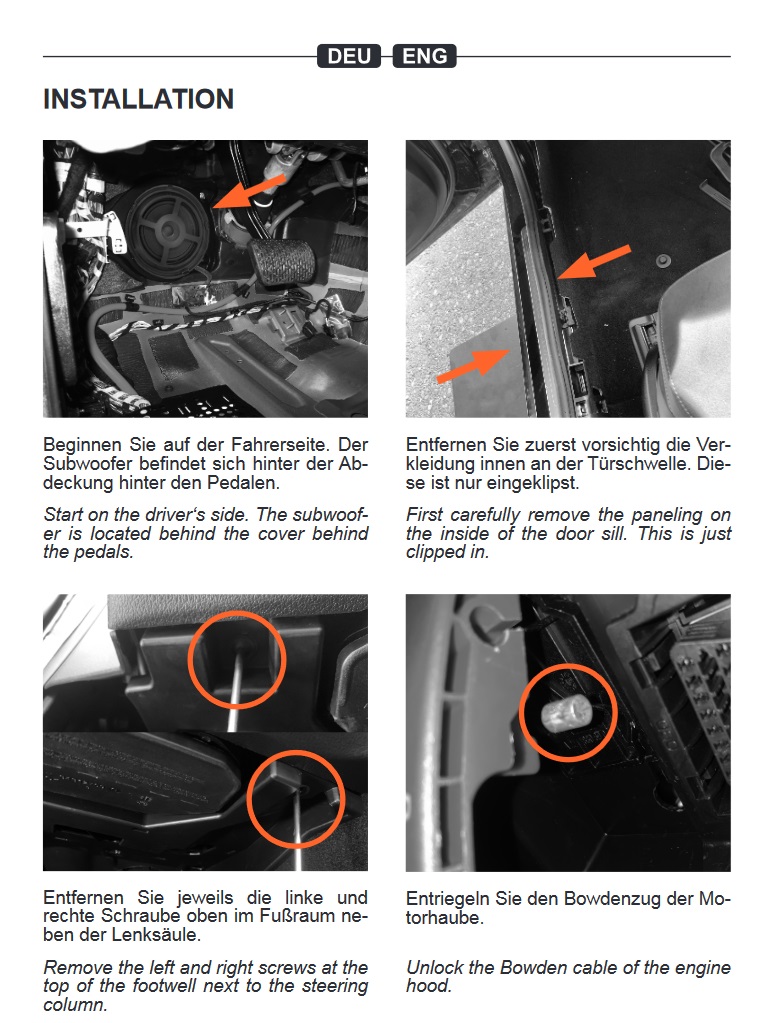 DEU ENG

INSTALLATION

Beginnen Sie auf der Fahrerseite. Der Subwoofer befindet sich hinter der Abdeckung hinter den Pedalen.

Start on the driver's side. The subwoofer is located behind the cover behind the pedals.

Entfernen Sie zuerst vorsichtig die Verkleidung innen an der Türschwelle. Diese ist nur eingeklipst.

First carefully remove the paneling on the inside of the door sill. This is just clipped in.

Entfernen Sie jeweils die linke und rechte Schraube oben im Fußraum neben der Lenksäule.

Remove the left and right screws at the top of the footwell next to the steering column.

Entriegeln Sie den Bowdenzug der Motorhaube.

Unlock the Bowden cable of the engine hood.