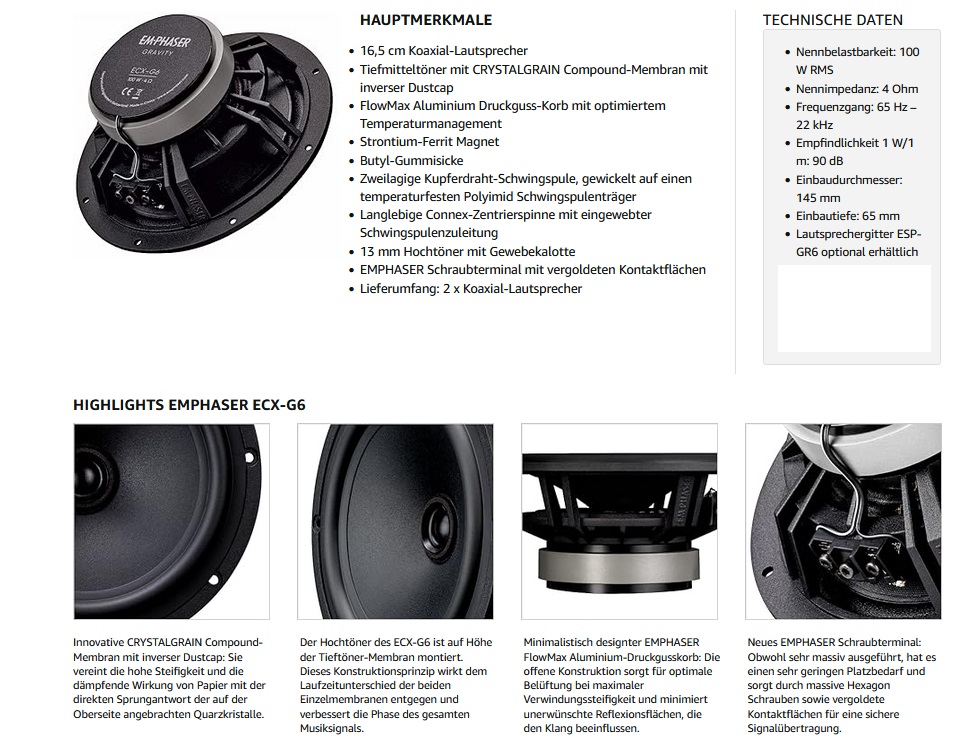 EMPHASER
GRAVITY
ECX-G6
100 W 4 Ω

HAUPTMERKMALE

- 16,5 cm Koaxial-Lautsprecher
- Tiefmitteltöner mit CRYSTALGRAIN Compound-Membran mit inverser Dustcap
- FlowMax Aluminium Druckguss-Korb mit optimiertem Temperaturmanagement
- Strontium-Ferrit Magnet
- Butyl-Gummisicke
- Zweilagige Kupferdraht-Schwingspule, gewickelt auf einen temperaturfesten Polyimid Schwingspulenträger
- Langlebige Connex-Zentrierspinne mit eingewebter Schwingspulenzuleitung
- 13 mm Hochtöner mit Gewebekalotte
- EMPHASER Schraubterminal mit vergoldeten Kontaktflächen
- Lieferumfang: 2 x Koaxial-Lautsprecher

TECHNISCHE DATEN

- Nennbelastbarkeit: 100 W RMS
- Nennimpedanz: 4 Ohm
- Frequenzgang: 65 Hz – 22 kHz
- Empfindlichkeit 1 W/1 m: 90 dB
- Einbaudurchmesser: 145 mm
- Einbautiefe: 65 mm
- Lautsprechergitter ESP-GR6 optional erhältlich

HIGHLIGHTS EMPHASER ECX-G6

EMPHASER

Innovative CRYSTALGRAIN Compound-Membran mit inverser Dustcap: Sie vereint die hohe Steifigkeit und die dämpfende Wirkung von Papier mit der direkten Sprungantwort der auf der Oberseite angebrachten Quarzkristalle.

Der Hochtöner des ECX-G6 ist auf Höhe der Tieftöner-Membran montiert. Dieses Konstruktionsprinzip wirkt dem Laufzeitunterschied der beiden Einzelmembranen entgegen und verbessert die Phase des gesamten Musiksignals.

Minimalistisch designter EMPHASER FlowMax Aluminium-Druckgusskorb: Die offene Konstruktion sorgt für optimale Belüftung bei maximaler Verwindungssteifigkeit und minimiert unerwünschte Reflexionsflächen, die den Klang beeinflussen.

Neues EMPHASER Schraubterminal: Obwohl sehr massiv ausgeführt, hat es einen sehr geringen Platzbedarf und sorgt durch massive Hexagon Schrauben sowie vergoldete Kontaktflächen für eine sichere Signalübertragung.