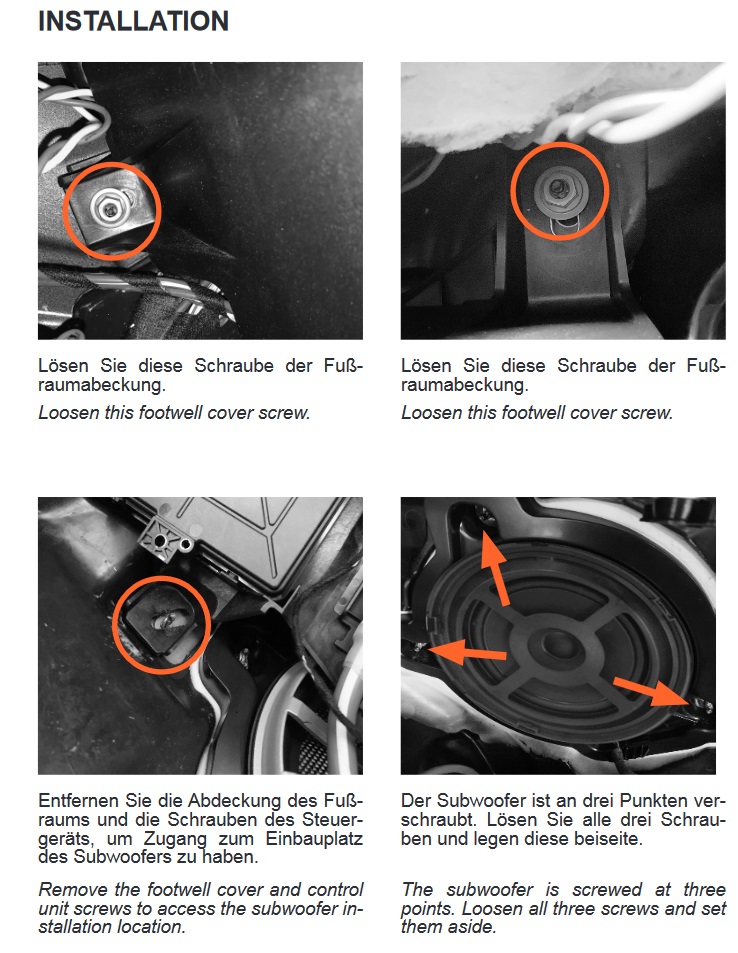 INSTALLATION

Lösen Sie diese Schraube der Fußraumabeckung.
Loosen this footwell cover screw.

Lösen Sie diese Schraube der Fußraumabeckung.
Loosen this footwell cover screw.

Entfernen Sie die Abdeckung des Fußraums und die Schrauben des Steuergeräts, um Zugang zum Einbauplatz des Subwoofers zu haben.

Remove the footwell cover and control unit screws to access the subwoofer installation location.

Der Subwoofer ist an drei Punkten verschraubt. Lösen Sie alle drei Schrauben und legen diese beiseite.

The subwoofer is screwed at three points. Loosen all three screws and set them aside.