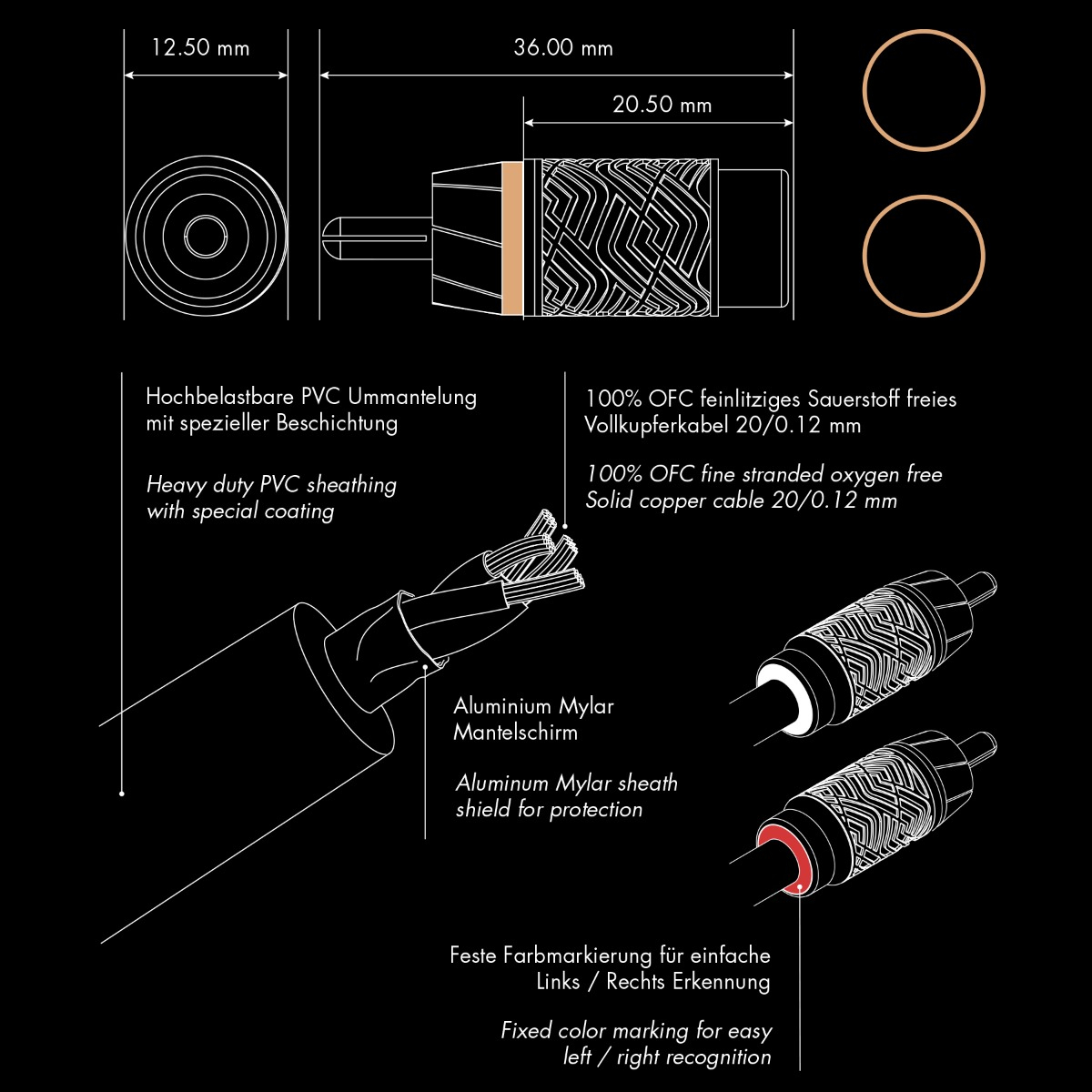 12.50 mm

36.00 mm

20.50 mm

Hochbelastbare PVC Ummantelung mit spezieller Beschichtung

Heavy duty PVC sheathing with special coating

100% OFC feinlitziges Sauerstoff freies Vollkupferkabel 20/0.12 mm

100% OFC fine stranded oxygen free Solid copper cable 20/0.12 mm

Aluminium Mylar Mantelschirm

Aluminum Mylar sheath shield for protection

Feste Farbmarkierung für einfache Links / Rechts Erkennung

Fixed color marking for easy left / right recognition