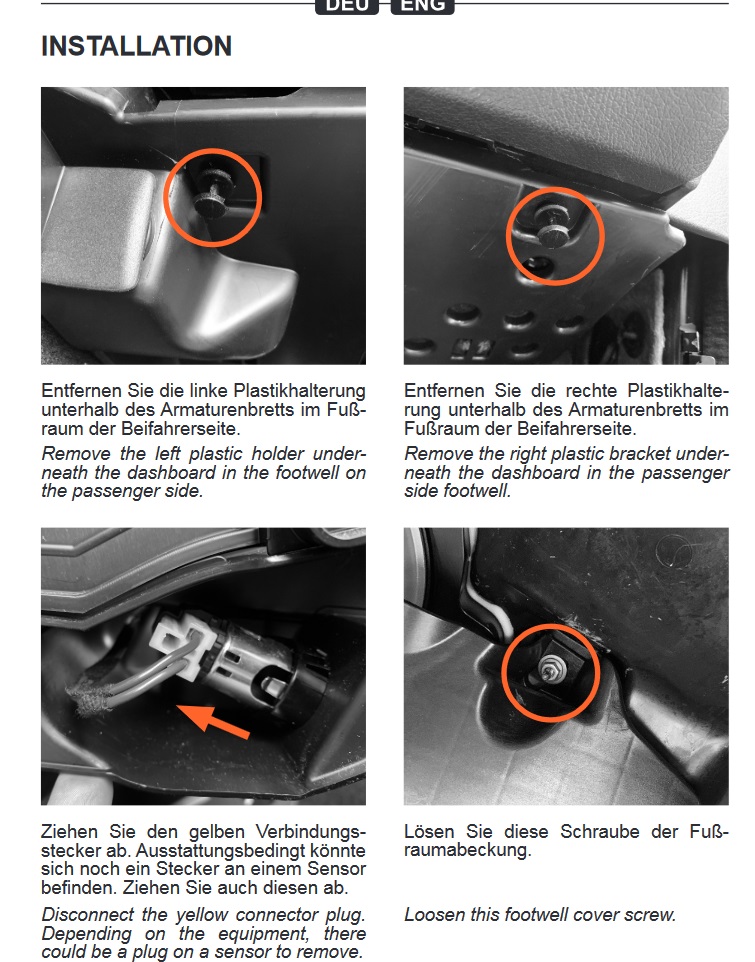 DEU ENG

INSTALLATION

Entfernen Sie die linke Plastikhalterung unterhalb des Armaturenbretts im Fußraum der Beifahrerseite.

Remove the left plastic holder underneath the dashboard in the footwell on the passenger side.

Entfernen Sie die rechte Plastikhalterung unterhalb des Armaturenbretts im Fußraum der Beifahrerseite.

Remove the right plastic bracket underneath the dashboard in the passenger side footwell.

Ziehen Sie den gelben Verbindungsstecker ab. Ausstattungsbedingt könnte sich noch ein Stecker an einem Sensor befinden. Ziehen Sie auch diesen ab.

Disconnect the yellow connector plug. Depending on the equipment, there could be a plug on a sensor to remove.

Lösen Sie diese Schraube der Fußraumabeckung.

Loosen this footwell cover screw.