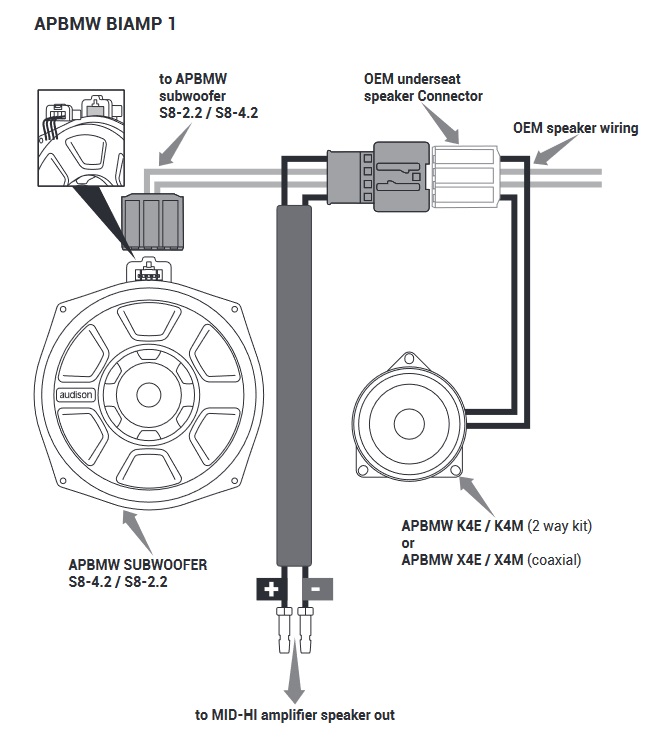 APBMW BIAMP 1

to APBMW subwoofer S8-2.2 / S8-4.2

OEM underseat speaker Connector

OEM speaker wiring

audison

APBMW SUBWOOFER S8-4.2 / S8-2.2

APBMW K4E / K4M (2 way kit) or APBMW X4E / X4M (coaxial)

+ -

to MID-HI amplifier speaker out