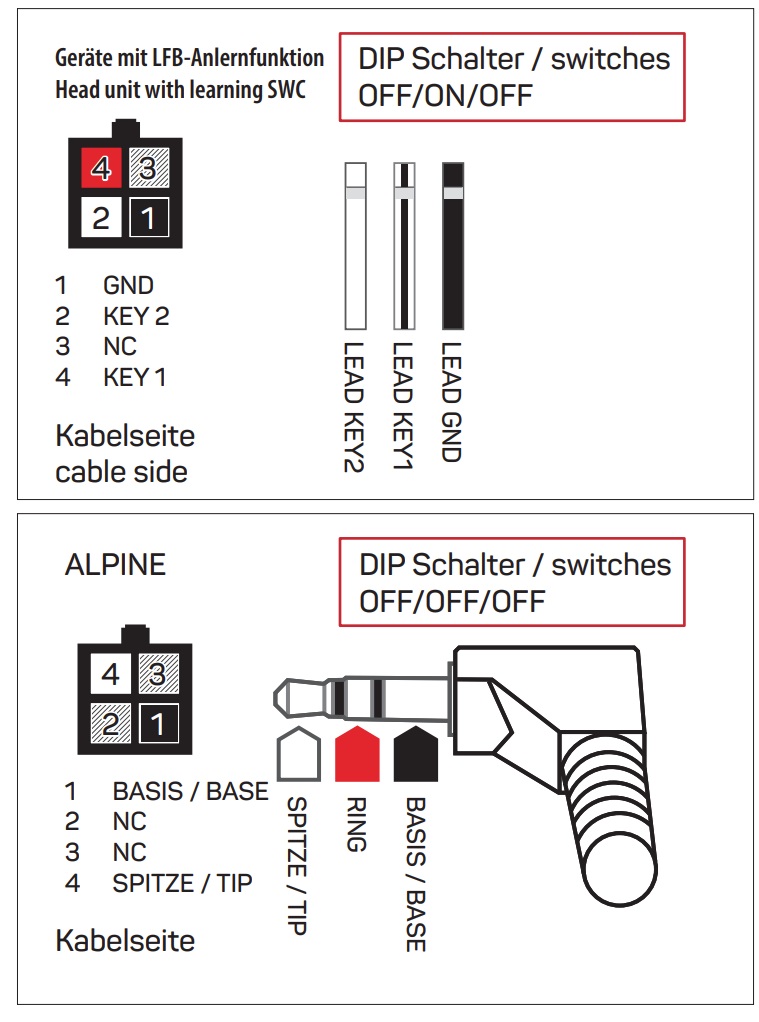 Geräte mit LFB-Anlernfunktion
Head unit with learning SWC

DIP Schalter / switches
OFF/ON/OFF

4 3
2 1

1 GND
2 KEY 2
3 NC
4 KEY 1

Kabelseite
cable side

LEAD KEY2
LEAD KEY1
LEAD GND

ALPINE

DIP Schalter / switches
OFF/OFF/OFF

4 3
2 1

1 BASIS / BASE
2 NC
3 NC
4 SPITZE / TIP

Kabelseite

SPITZE / TIP
RING
BASIS / BASE