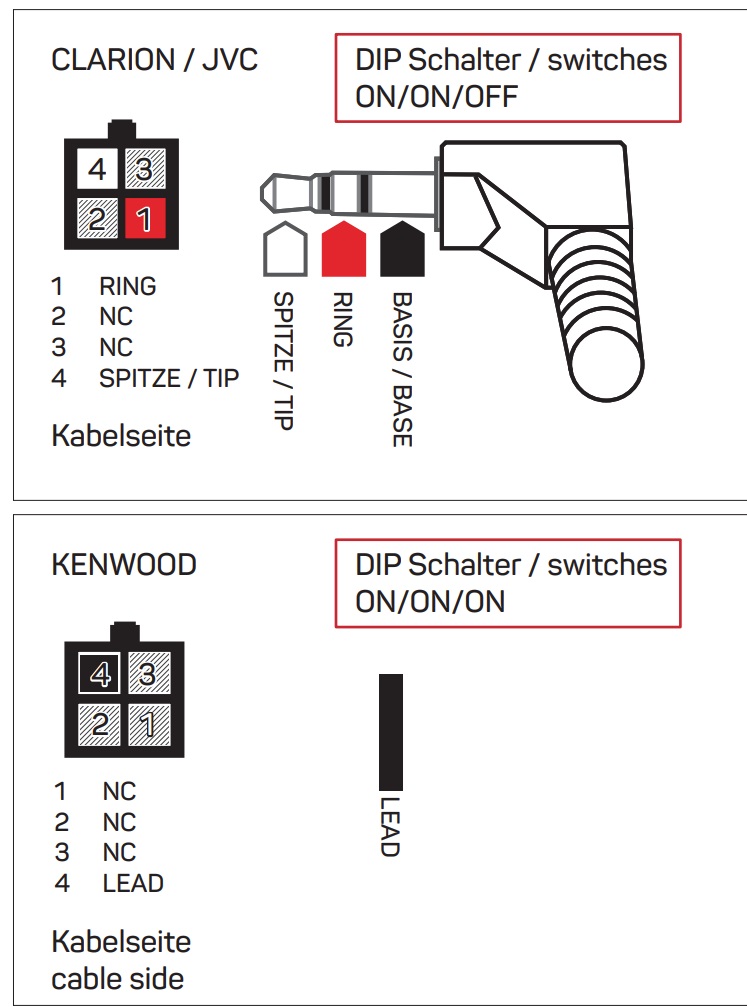 CLARION / JVC

DIP Schalter / switches
ON/ON/OFF

4 3
2 1

1 RING
2 NC
3 NC
4 SPITZE / TIP

Kabelseite

SPITZE / TIP
RING
BASIS / BASE

KENWOOD

DIP Schalter / switches
ON/ON/ON

4 3
2 1

1 NC
2 NC
3 NC
4 LEAD

Kabelseite
cable side

LEAD