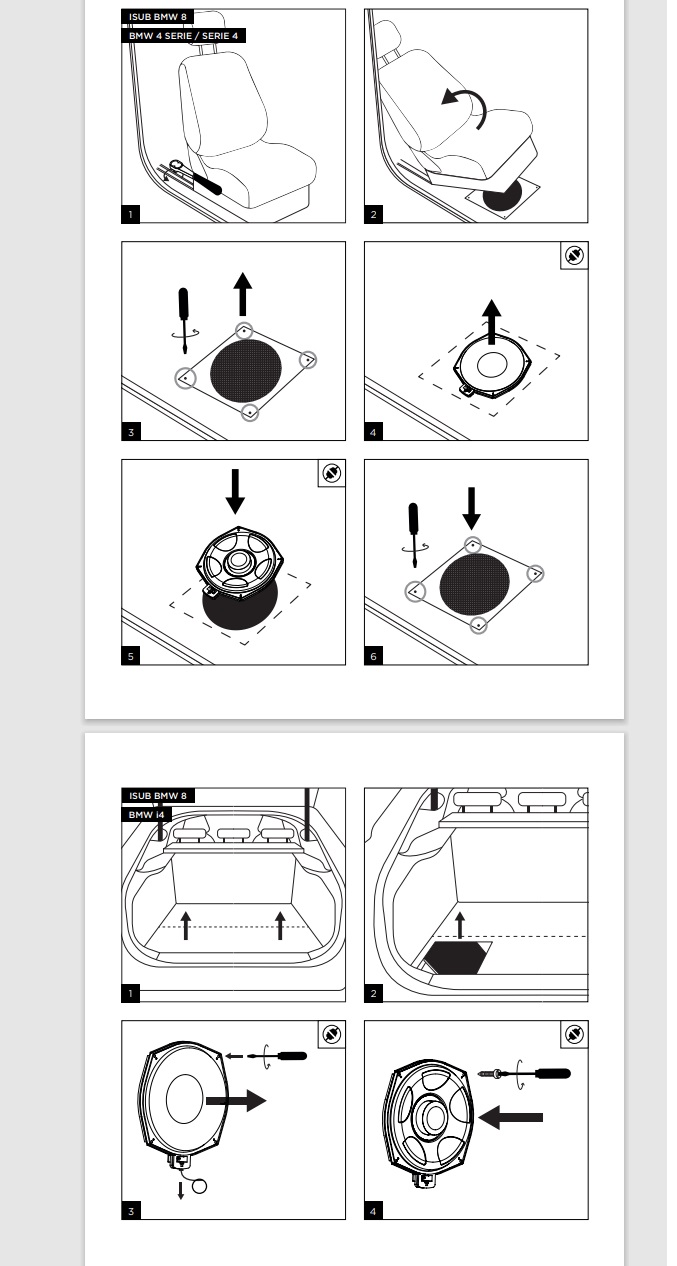 ISUB BMW 8
BMW 4 SERIE / SERIE 4

1

2

3

4

5

6

ISUB BMW 8
BMW I4

1

2

3

4