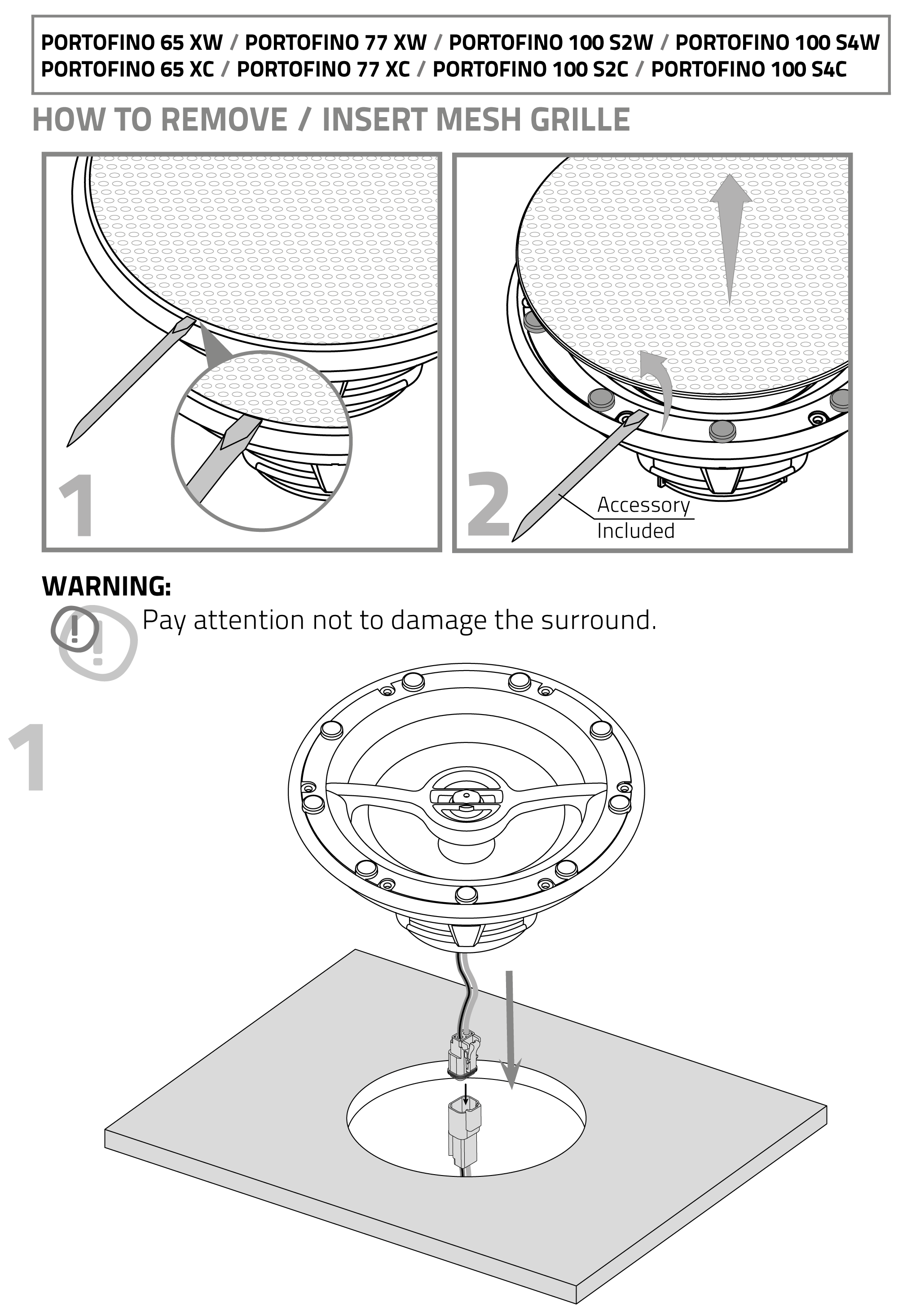 PORTOFINO 65 XW / PORTOFINO 77 XW / PORTOFINO 100 S2W / PORTOFINO 100 S4W
PORTOFINO 65 XC / PORTOFINO 77 XC / PORTOFINO 100 S2C / PORTOFINO 100 S4C

HOW TO REMOVE / INSERT MESH GRILLE

1

2

Accessory Included

WARNING:

Pay attention not to damage the surround.

1